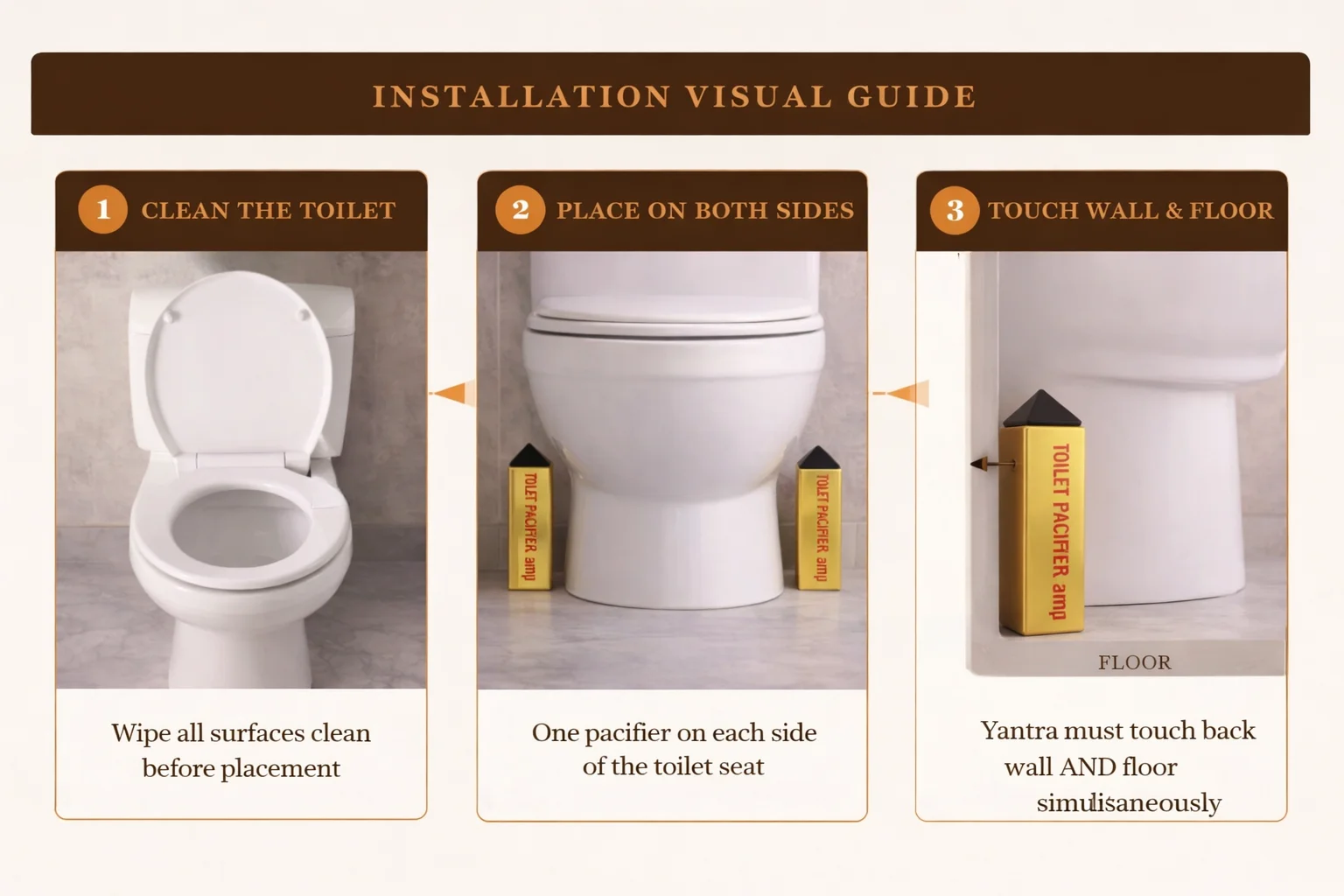 INSTALLATION VISUAL GUIDE

1 CLEAN THE TOILET

Wipe all surfaces clean before placement

2 PLACE ON BOTH SIDES

TOILET PACIFIER amp

TOILET PACIFIER amp

One pacifier on each side of the toilet seat

3 TOUCH WALL & FLOOR

TOILET PACIFIER amp

FLOOR

Yantra must touch back wall AND floor simulisaneously